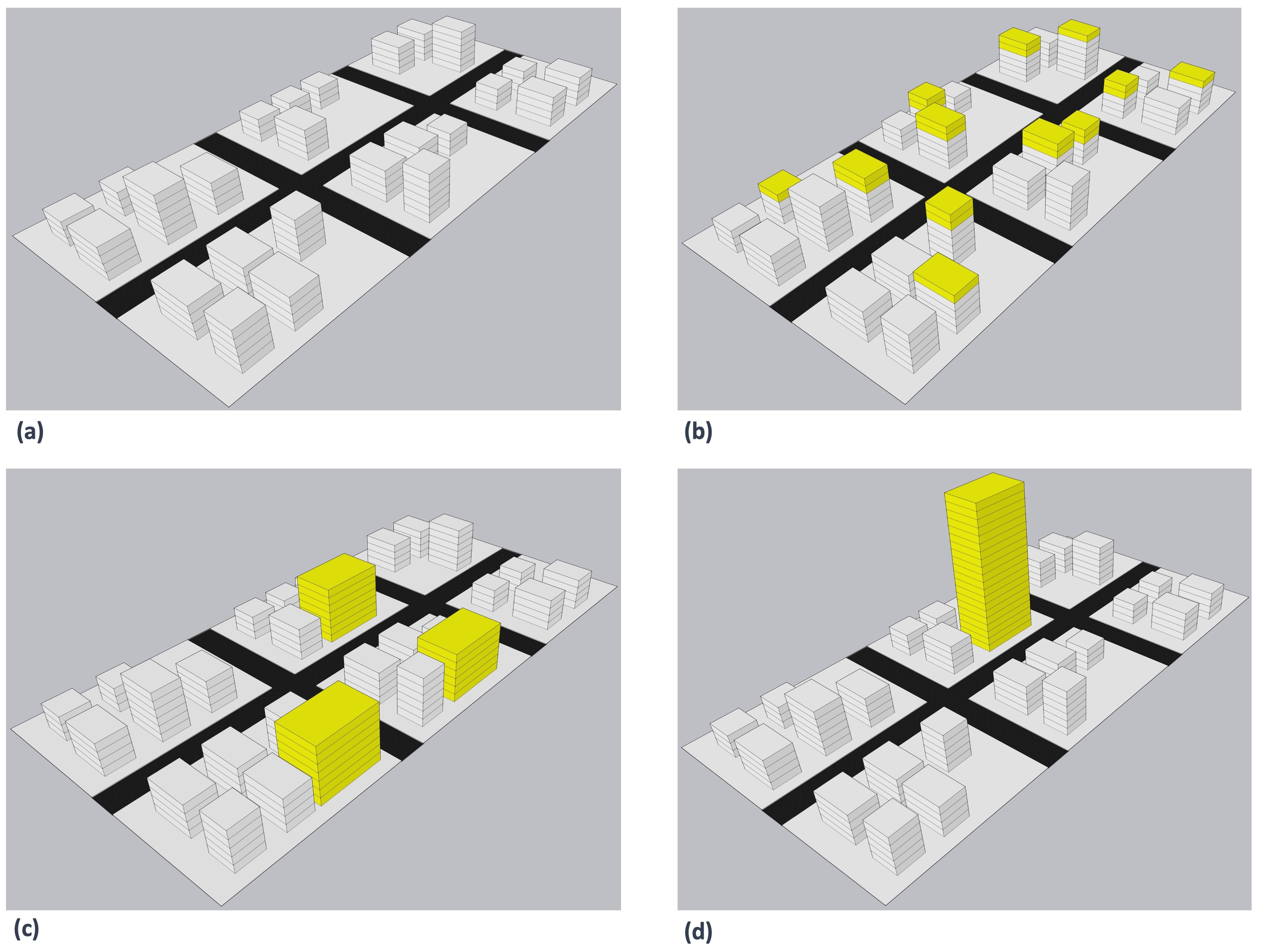 (a)

(b)

(c)

(d)